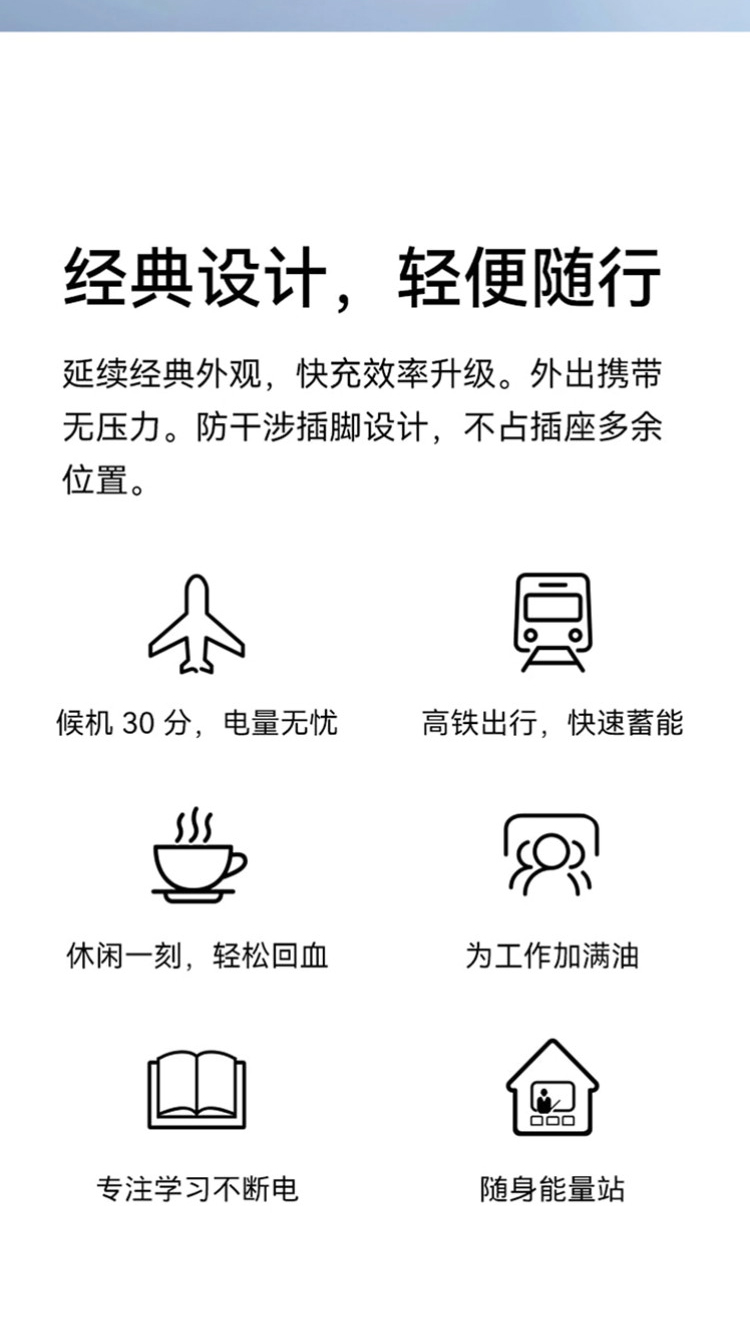 经典设计，轻便随行

延续经典外观，快充效率升级。外出携带无压力。防干涉插脚设计，不占插座多余位置。

候机30分，电量无忧

高铁出行，快速蓄能

休闲一刻，轻松回血

为工作加满油

专注学习不断电

随身能量站