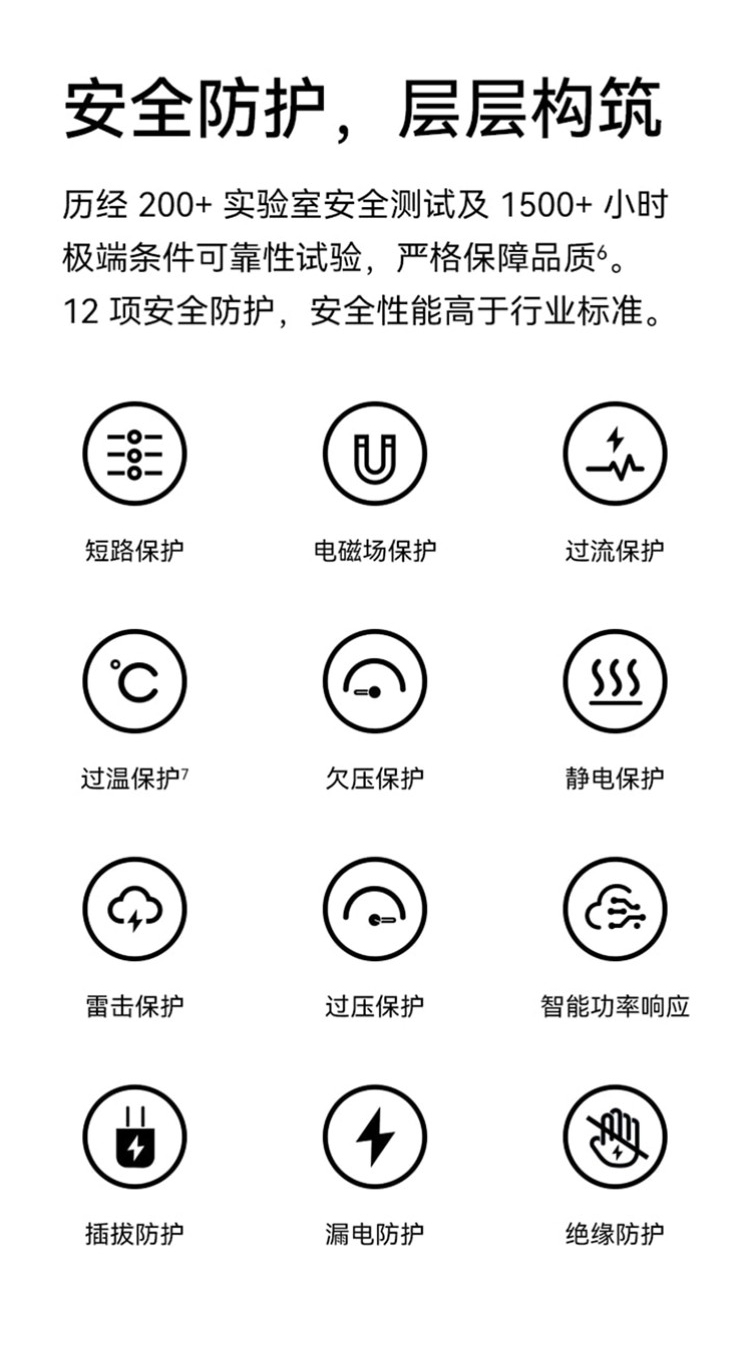 安全防护，层层构筑

历经200+实验室安全测试及1500+小时极端条件可靠性试验，严格保障品质$^{6}$。12项安全防护，安全性能高于行业标准。

短路保护

电磁场保护

过流保护

过温保护$^{7}$

欠压保护

静电保护

雷击保护

过压保护

智能功率响应

插拔防护

漏电防护

绝缘防护