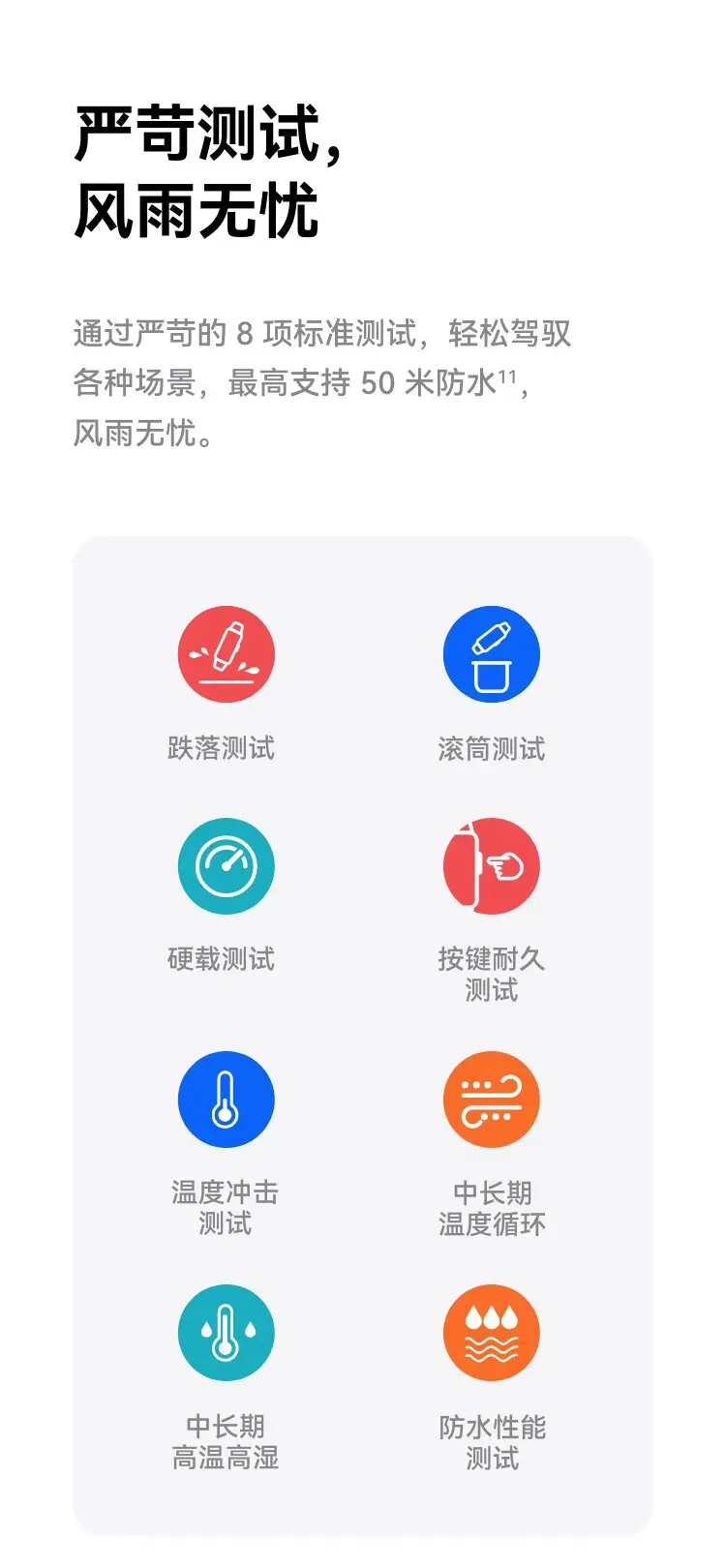 严苛测试，
风雨无忧

通过严苛的8项标准测试，轻松驾驭各种场景，最高支持50米防水$^{11}$，风雨无忧。

跌落测试

滚筒测试

硬载测试

按键耐久
测试

温度冲击
测试

中长期
温度循环

中长期
高温高湿

防水性能
测试