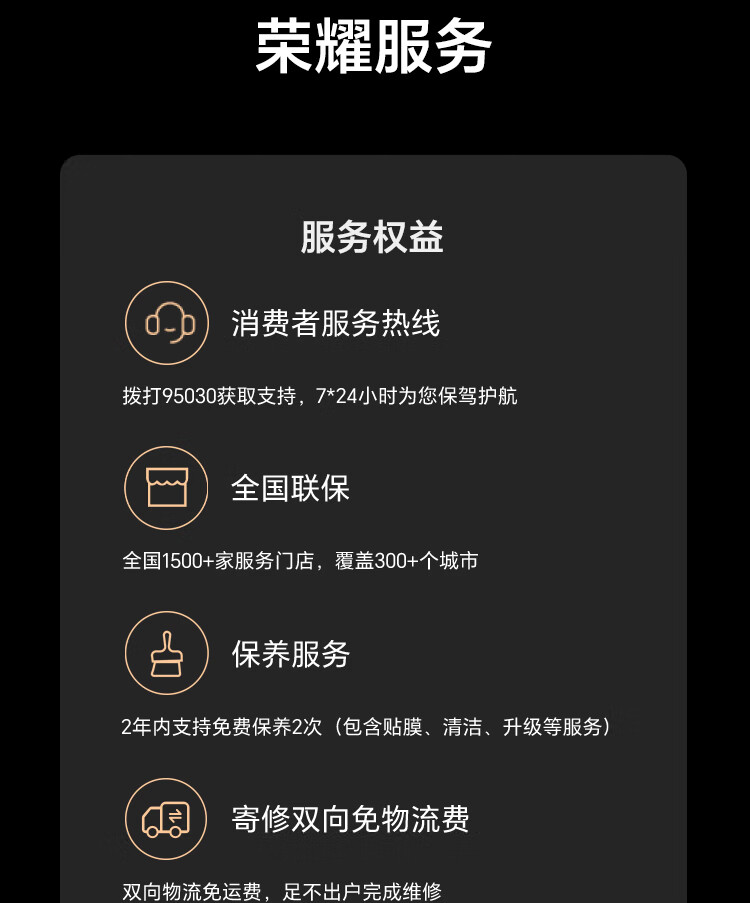 荣耀服务

服务权益

消费者服务热线

拨打95030获取支持，7*24小时为您保驾护航

全国联保

全国1500+家服务门店，覆盖300+个城市

保养服务

2年内支持免费保养2次（包含贴膜、清洁、升级等服务）

寄修双向免物流费

双向物流免运费，足不出户完成维修